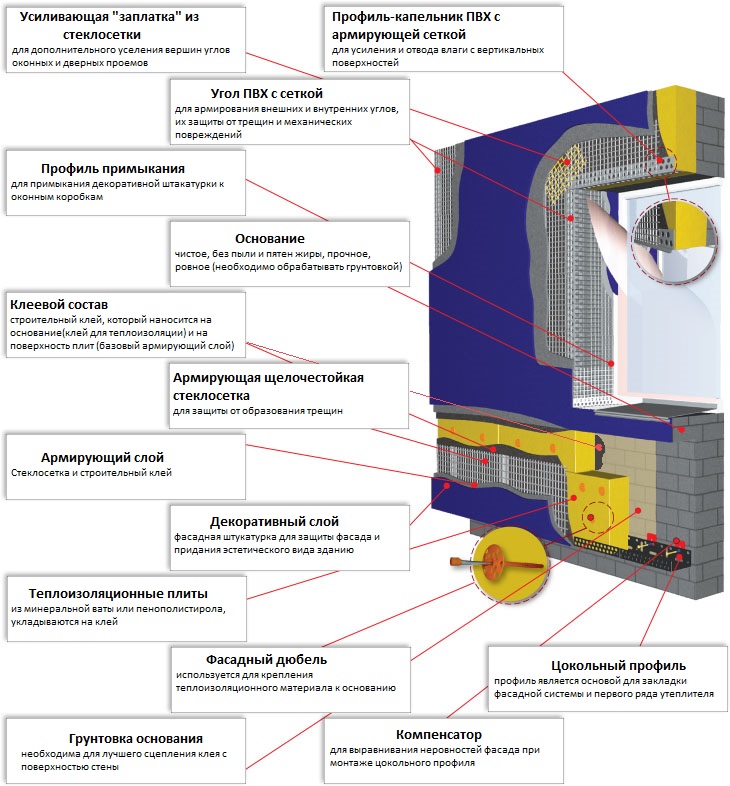 Усиливающая "заплатка" из стеклосетки
для дополнительного уселения вершин углов оконных и дверных проемов

Профиль-капельник ПВХ с армирующей сеткой
для усиления и отвода влаги с вертикальных поверхностей

Угол ПВХ с сеткой
для армирования внешних и внутренних углов, их защиты от трещин и механических повреждений

Профиль примыкания
для примыкания декоративной штакатурки к оконным коробкам

Основание
чистое, без пыли и пятен жиры, прочное, ровное (необходимо обрабатывать грунтовкой)

Клеевой состав
строительный клей, который наносится на основание(клей для теплоизоляции) и на поверхность плит (базовый армирующий слой)

Армирующая щелочестойкая стеклосетка
для защиты от образования трещин

Армирующий слой
Стеклосетка и строительный клей

Декоративный слой
фасадная штукатурка для защиты фасада и придания эстетического вида зданию

Теплоизоляционные плиты
из минеральной ваты или пенополистирола, укладываются на клей

Фасадный дюбель
используется для крепления теплоизоляционного материала к основанию

Цокольный профиль
профиль является основой для закладки фасадной системы и первого ряда утеплителя

Грунтовка основания
необходима для лучшего сцепления клея с поверхностью стены

Компенсатор
для выравнивания неровностей фасада при монтаже цокольного профиля