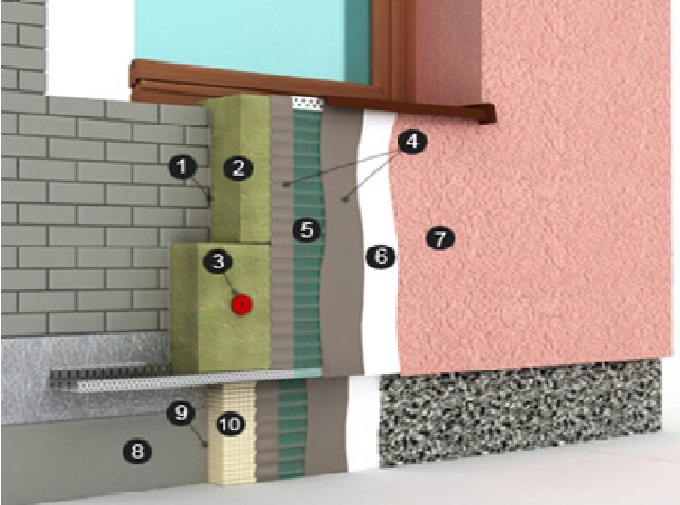 1
2
4
5
3
6
7
9
10
8