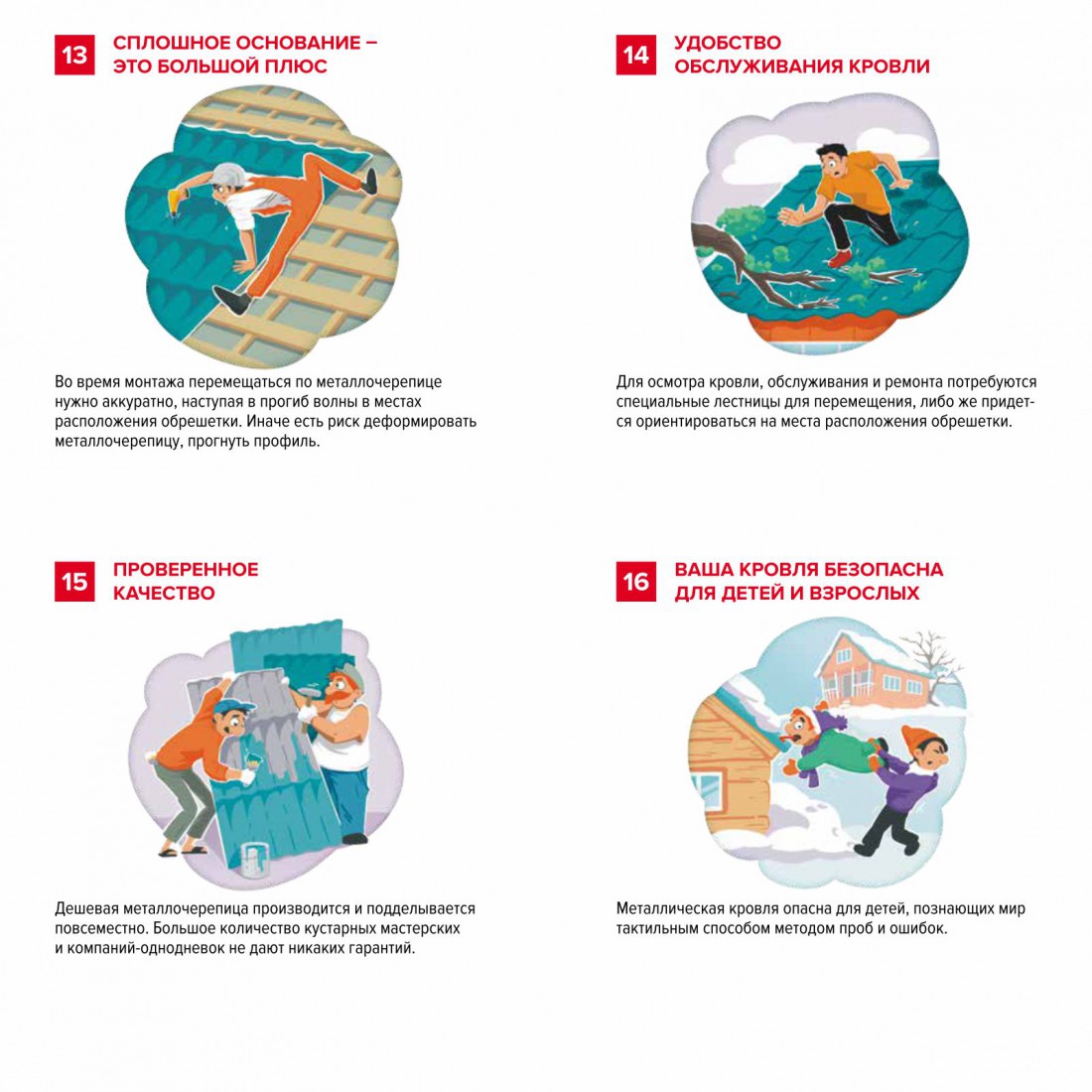 13 СПЛОШНОЕ ОСНОВАНИЕ – ЭТО БОЛЬШОЙ ПЛЮС

Во время монтажа перемещаться по металлочерепице нужно аккуратно, наступая в прогиб волны в местах расположения обрешетки. Иначе есть риск деформировать металлочерепицу, прогнуть профиль.

14 УДОБСТВО ОБСЛУЖИВАНИЯ КРОВЛИ

Для осмотра кровли, обслуживания и ремонта потребуются специальные лестницы для перемещения, либо же придется ориентироваться на места расположения обрешетки.

15 ПРОВЕРЕННОЕ КАЧЕСТВО

Дешевая металлочерепица производится и подделывается повсеместно. Большое количество кустарных мастерских и компаний-однодневок не дают никаких гарантий.

16 ВАША КРОВЛЯ БЕЗОПАСНА ДЛЯ ДЕТЕЙ И ВЗРОСЛЫХ

Металлическая кровля опасна для детей, познающих мир тактильным способом методом проб и ошибок.