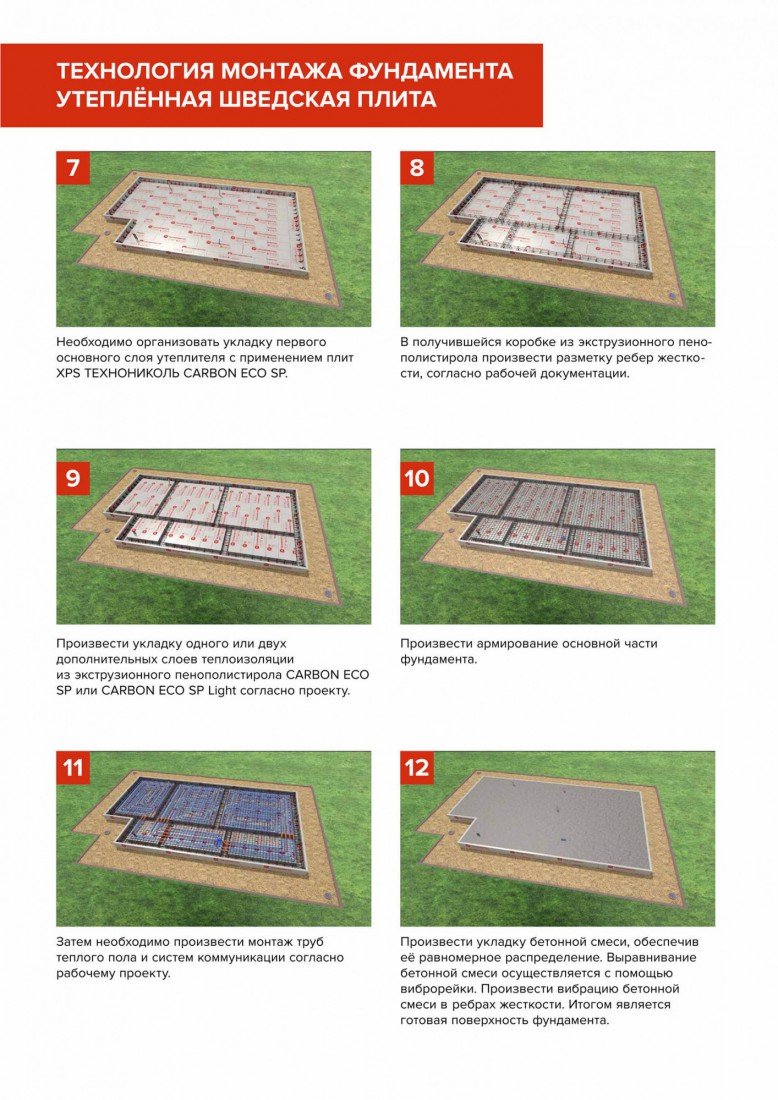 ТЕХНОЛОГИЯ МОНТАЖА ФУНДАМЕНТА
УТЕПЛЁННАЯ ШВЕДСКАЯ ПЛИТА

7

Необходимо организовать укладку первого основного слоя утеплителя с применением плит XPS ТЕХНОНИКОЛЬ CARBON ECO SP.

8

В получившейся коробке из экструзионного пенополистирола произвести разметку ребер жесткости, согласно рабочей документации.

9

Произвести укладку одного или двух дополнительных слоев теплоизоляции из экструзионного пенополистирола CARBON ECO SP или CARBON ECO SP Light согласно проекту.

10

Произвести армирование основной части фундамента.

11

Затем необходимо произвести монтаж труб теплого пола и систем коммуникации согласно рабочему проекту.

12

Произвести укладку бетонной смеси, обеспечив её равномерное распределение. Выравнивание бетонной смеси осуществляется с помощью виброрейки. Произвести вибрацию бетонной смеси в ребрах жесткости. Итогом является готовая поверхность фундамента.