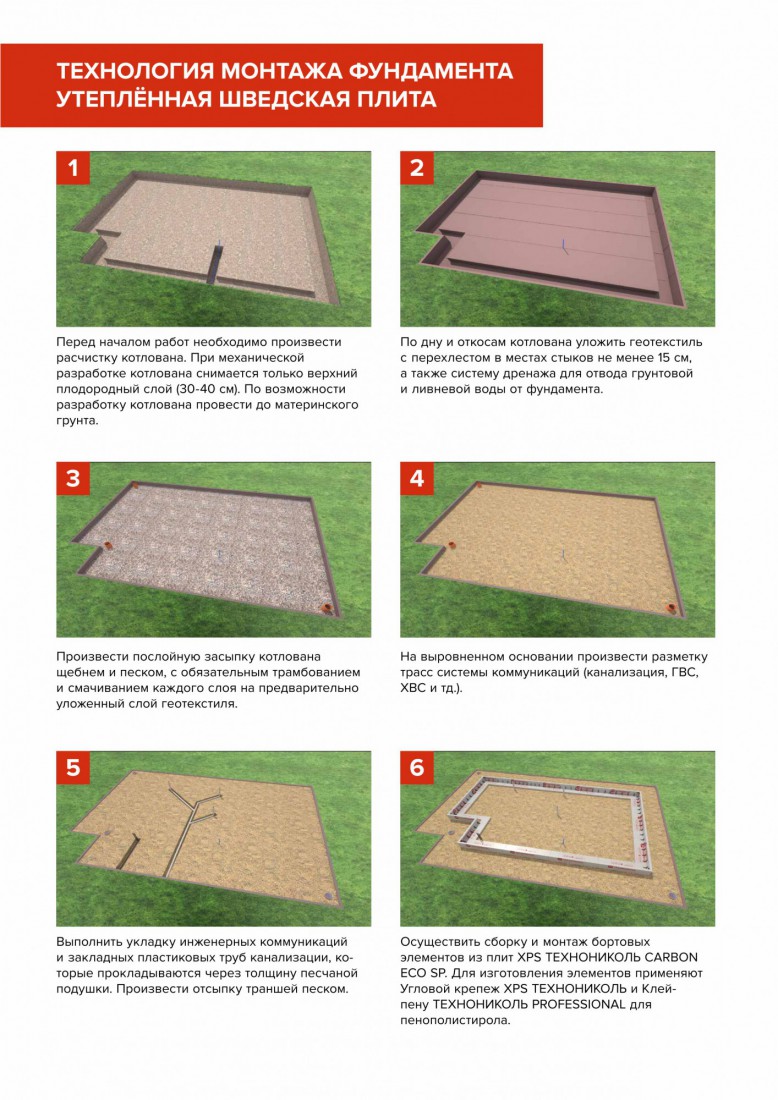 ТЕХНОЛОГИЯ МОНТАЖА ФУНДАМЕНТА
УТЕПЛЁННАЯ ШВЕДСКАЯ ПЛИТА

1

Перед началом работ необходимо произвести расчистку котлована. При механической разработке котлована снимается только верхний плодородный слой (30-40 см). По возможности разработку котлована провести до материнского грунта.

2

По дну и откосам котлована уложить геотекстиль с перехлестом в местах стыков не менее 15 см, а также систему дренажа для отвода грунтовой и ливневой воды от фундамента.

3

Произвести послойную засыпку котлована щебнем и песком, с обязательным трамбованием и смачиванием каждого слоя на предварительно уложенный слой геотекстиля.

4

На выровненном основании произвести разметку трасс системы коммуникаций (канализация, ГВС, ХВС и тд.).

5

Выполнить укладку инженерных коммуникаций и закладных пластиковых труб канализации, которые прокладываются через толщину песчаной подушки. Произвести отсыпку траншей песком.

6

Осуществить сборку и монтаж бортовых элементов из плит XPS ТЕХНОНИКОЛЬ CARBON ECO SP. Для изготовления элементов применяют Угловой крепеж XPS ТЕХНОНИКОЛЬ и Клей-пену ТЕХНОНИКОЛЬ PROFESSIONAL для пенополистирола.