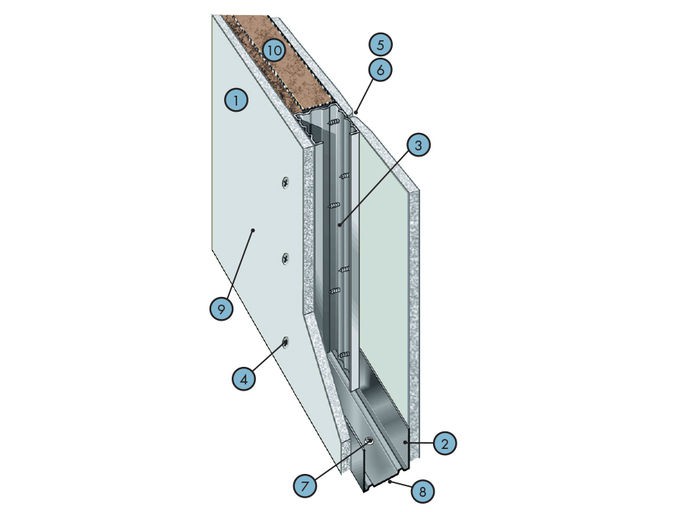 10
5
6
1
3
9
4
2
7
8