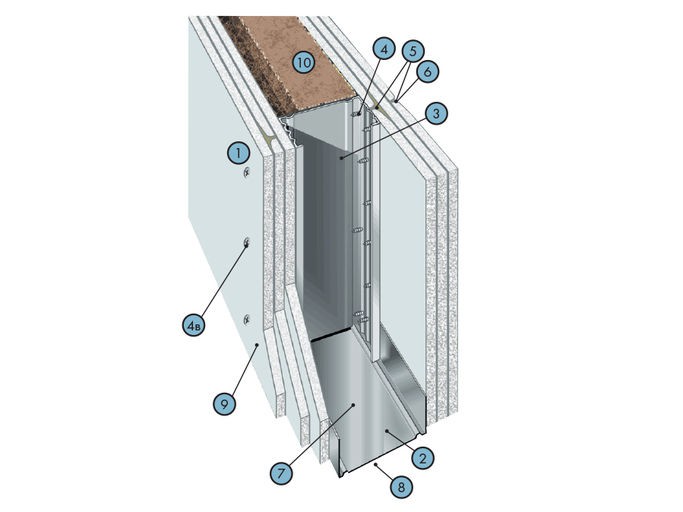 10
4
5
6
3
1
4в
9
7
2
8