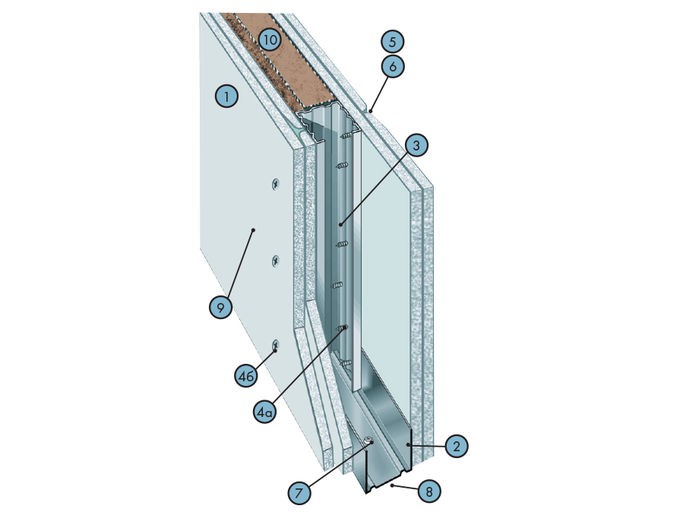 10
5
6
1
3
9
4б
4а
2
7
8